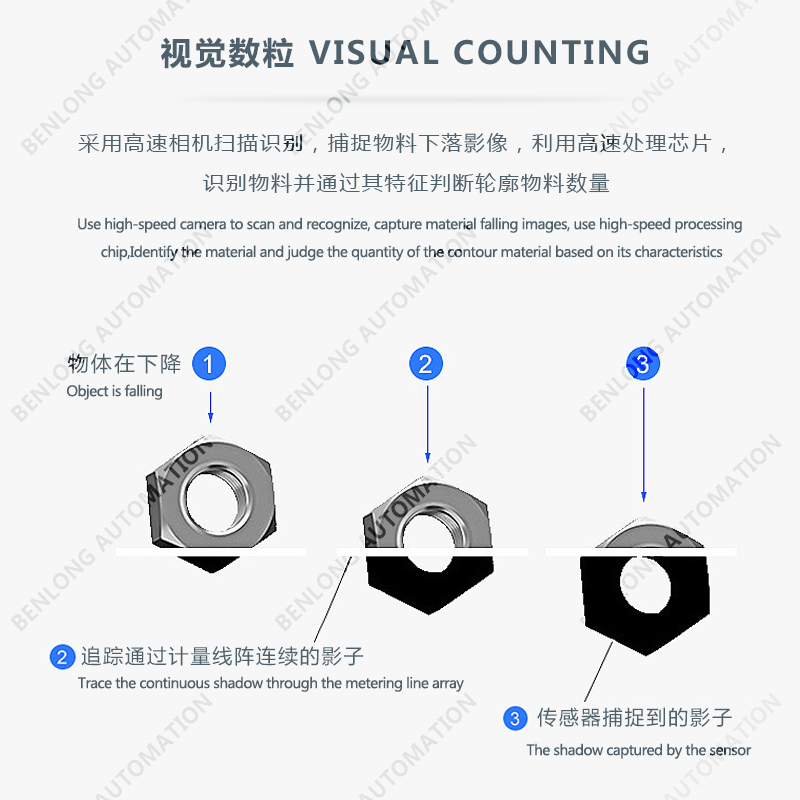 视觉数粒 VISUAL COUNTING

采用高速相机扫描识别，捕捉物料下落影像，利用高速处理芯片，识别物料并通过其特征判断轮廓物料数量

Use high-speed camera to scan and recognize, capture material falling images, use high-speed processing chip,Identify the material and judge the quantity of the contour material based on its characteristics

物体在下降 1
Object is falling

2

3

2 追踪通过计量线阵连续的影子
Trace the continuous shadow through the metering line array

3 传感器捕捉到的影子
The shadow captured by the sensor

BENLONG AUTOMATION